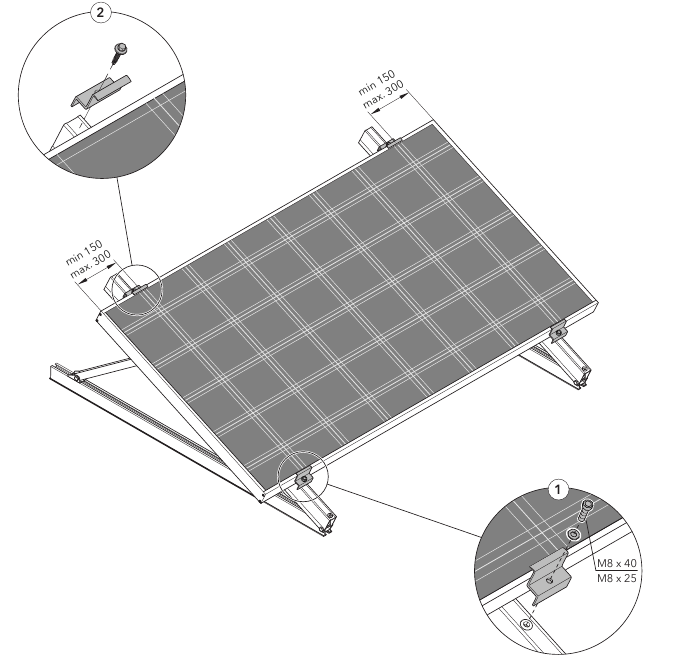 2

min 150
max. 300

min 150
max. 300

1

M8 x 40
M8 x 25